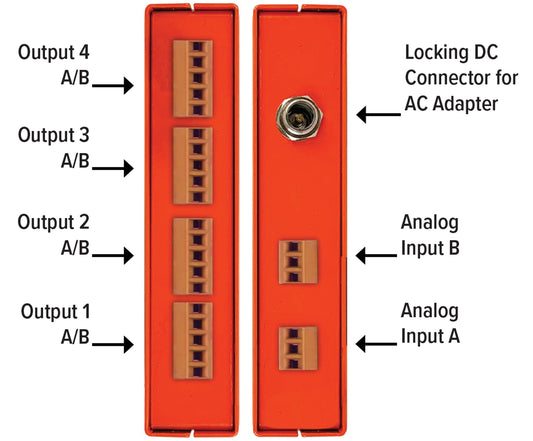 Output 4
A/B

Output 3
A/B

Output 2
A/B

Output 1
A/B

Locking DC
Connector for
AC Adapter

Analog
Input B

Analog
Input A