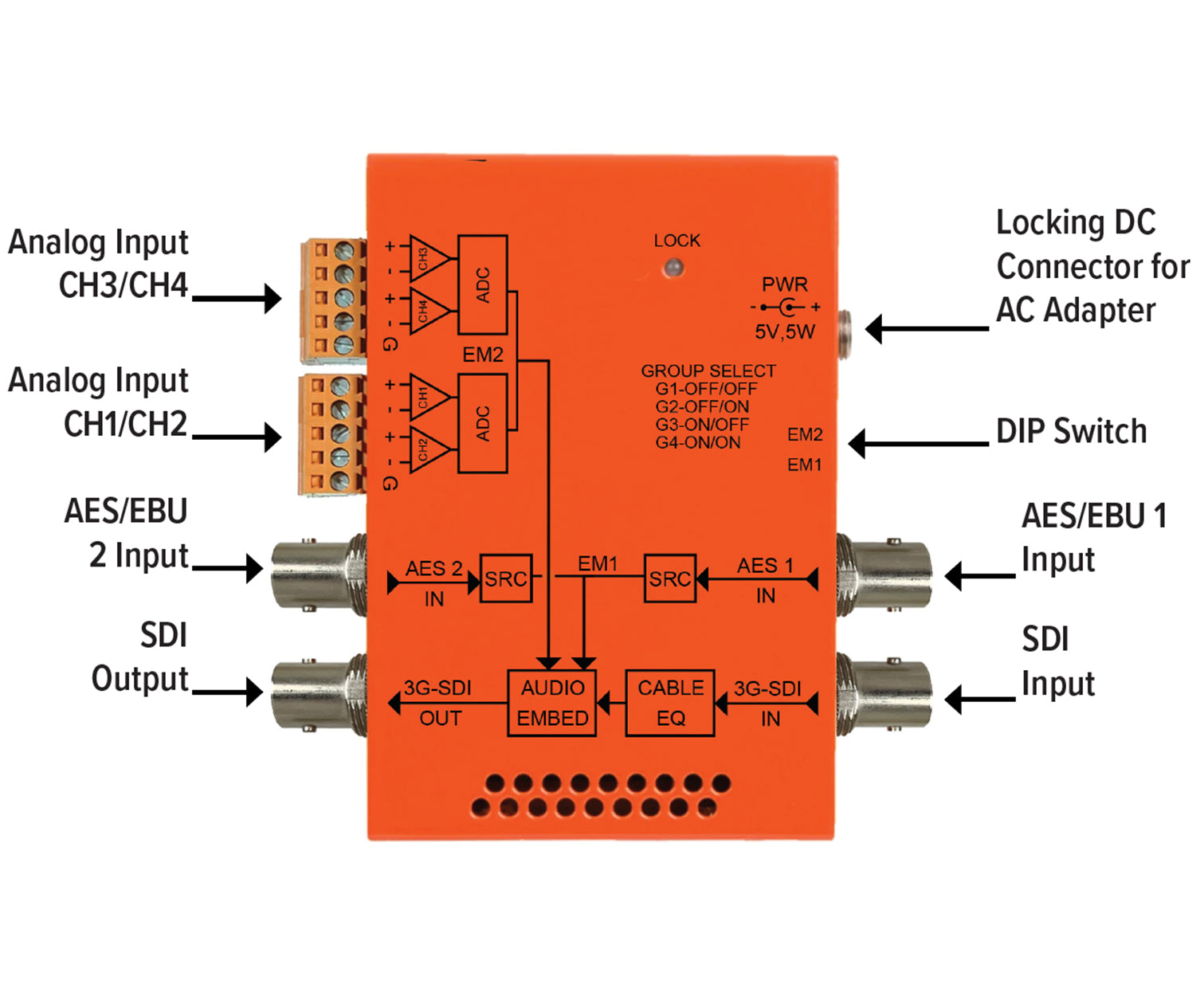 Analog Input CH3/CH4

Analog Input CH1/CH2

AES/EBU 2 Input

SDI Output

+
-
+
-
G
CH3
CH4
ADC
EM2

+
-
+
-
G
CH1
CH2
ADC

LOCK

PWR
- +
5V,5W

GROUP SELECT
G1-OFF/OFF
G2-OFF/ON
G3-ON/OFF
G4-ON/ON

EM2
EM1

AES 2 IN
SRC
EM1
SRC
AES 1 IN

3G-SDI OUT
AUDIO EMBED
CABLE EQ
3G-SDI IN

Locking DC Connector for AC Adapter

DIP Switch

AES/EBU 1 Input

SDI Input